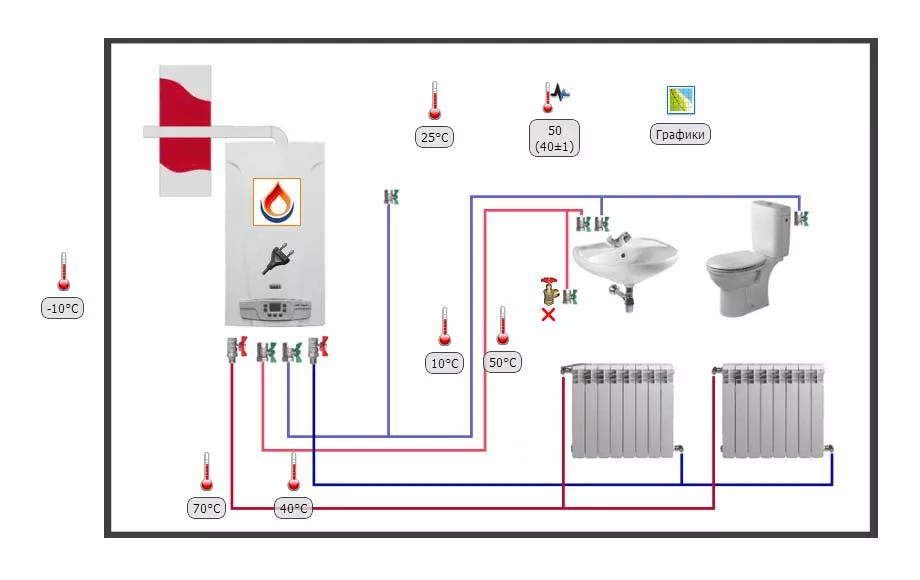 25°C

50
(40±1)

Графики

-10°C

10°C

50°C

70°C

40°C