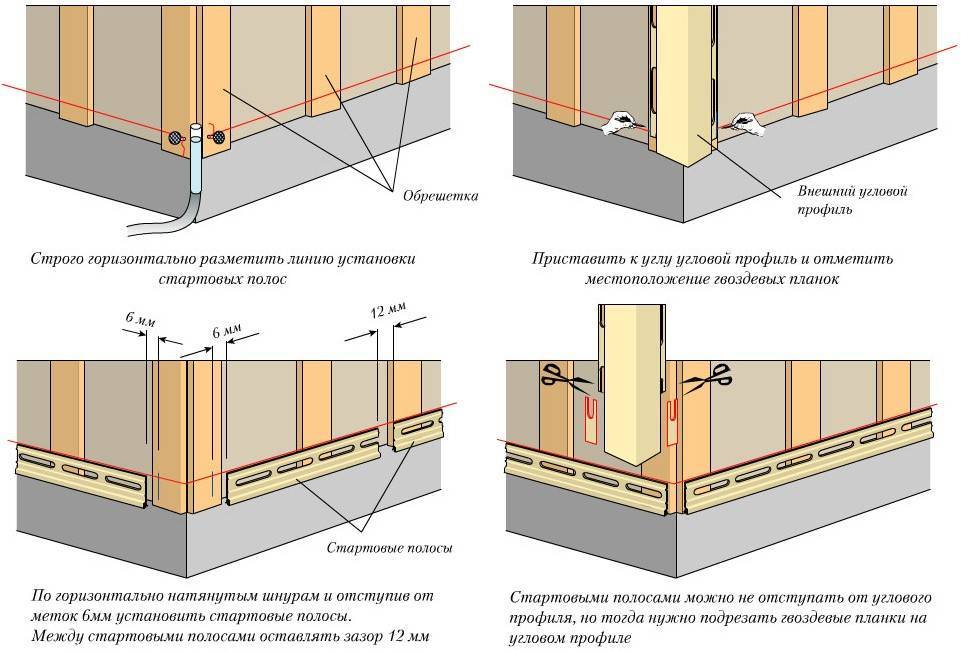 Обрешетка

Строго горизонтально разметить линию установки стартовых полос

Внешний угловой профиль

Приставить к углу угловой профиль и отметить местоположение гвоздевых планок

6 мм

6 мм

12 мм

Стартовые полосы

По горизонтально натянутым шнурам и отступив от меток 6мм установить стартовые полосы.
Между стартовыми полосами оставлять зазор 12 мм

Стартовыми полосами можно не отступать от углового профиля, но тогда нужно подрезать гвоздевые планки на угловом профиле