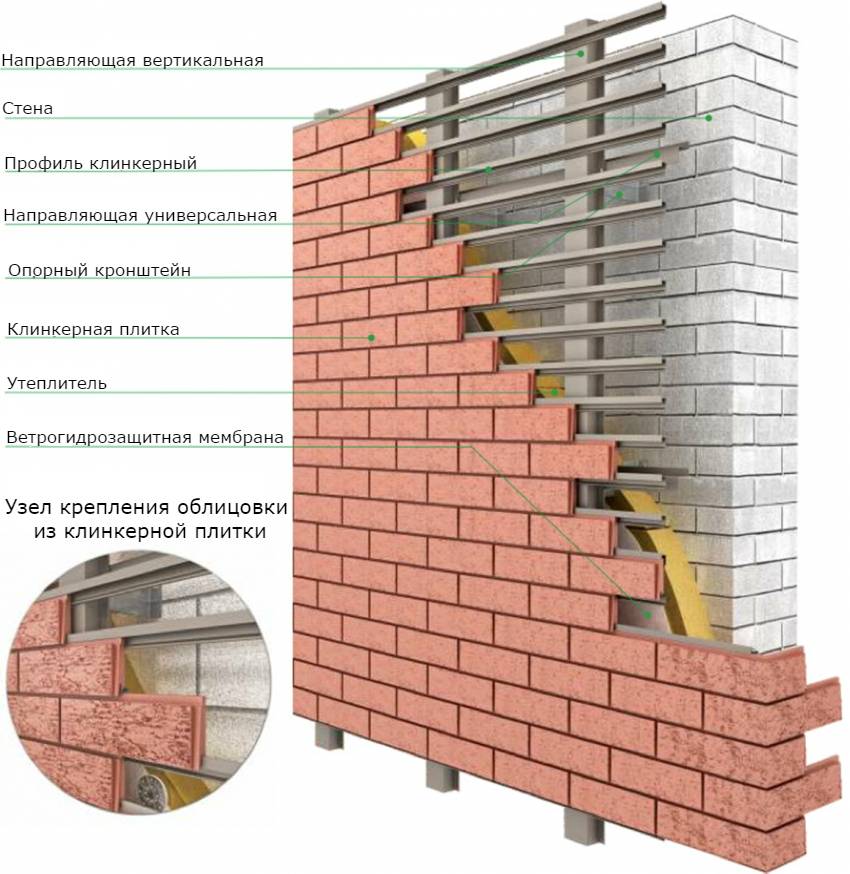 Направляющая вертикальная

Стена

Профиль клинкерный

Направляющая универсальная

Опорный кронштейн

Клинкерная плитка

Утеплитель

Ветрогидрозащитная мембрана

Узел крепления облицовки из клинкерной плитки